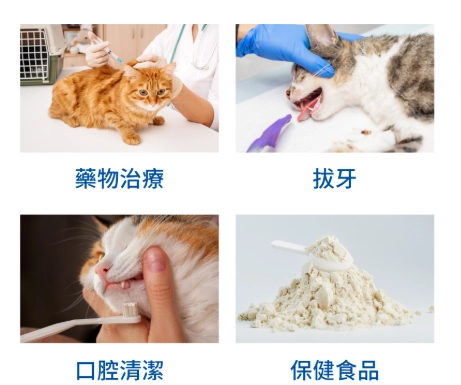 藥物治療

拔牙

口腔清潔

保健食品